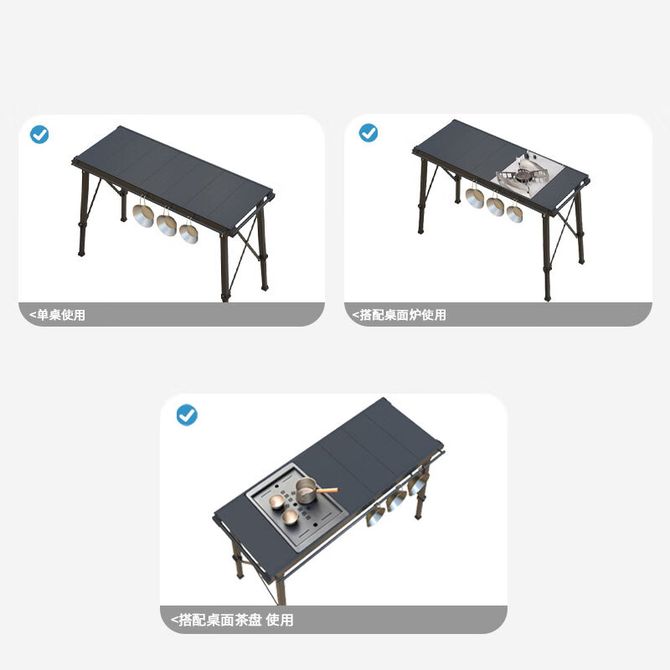 <单桌使用

<搭配桌面炉使用

<搭配桌面茶盘 使用