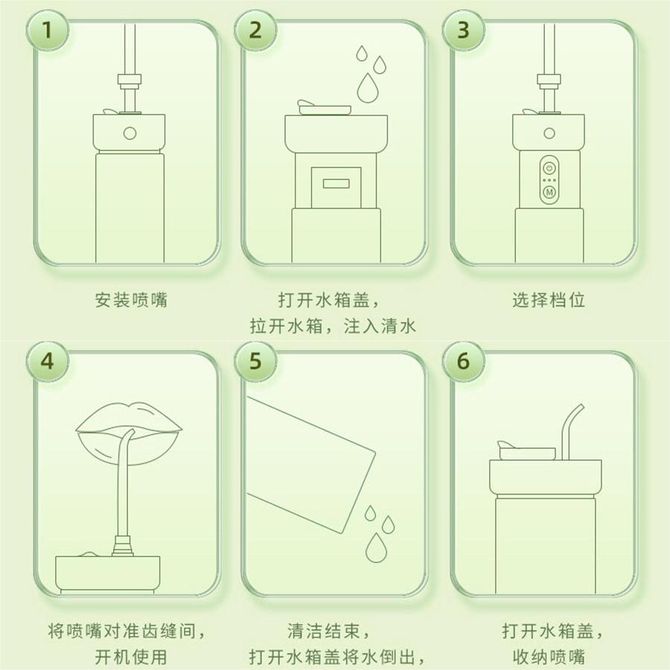 1

安装喷嘴

2

打开水箱盖，
拉开水箱，注入清水

3

M

选择档位

4

将喷嘴对准齿缝间，
开机使用

5

清洁结束，
打开水箱盖将水倒出，

6

打开水箱盖，
收纳喷嘴