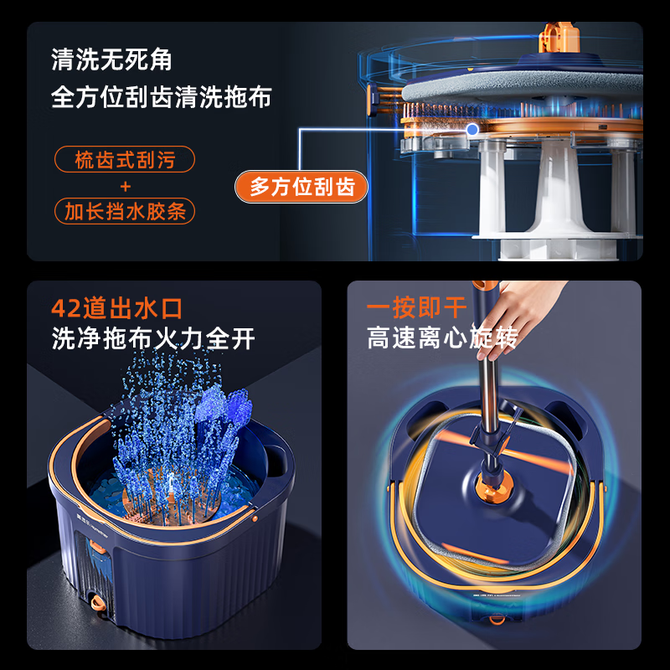 清洗无死角
全方位刮齿清洗拖布

梳齿式刮污
+
加长挡水胶条

多方位刮齿

42道出水口
洗净拖布火力全开

一按即干
高速离心旋转