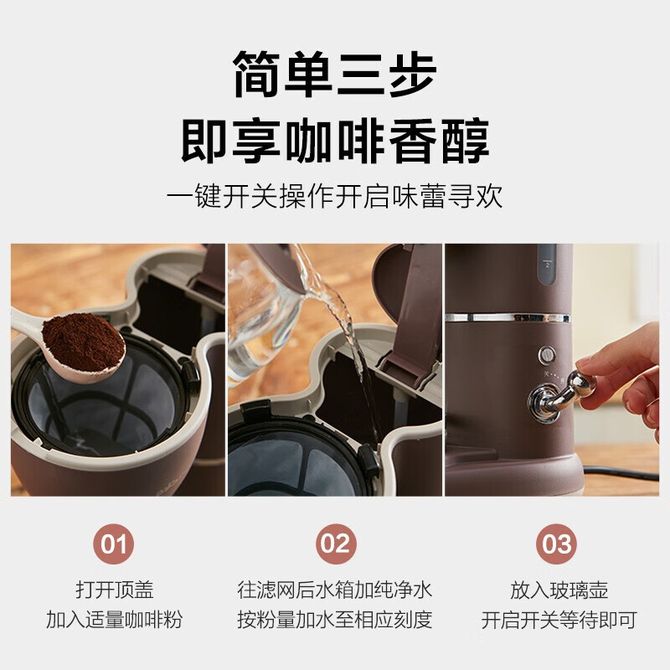 简单三步
即享咖啡香醇
一键开关操作开启味蕾寻欢

01
打开顶盖
加入适量咖啡粉

02
往滤网后水箱加纯净水
按粉量加水至相应刻度

03
放入玻璃壶
开启开关等待即可