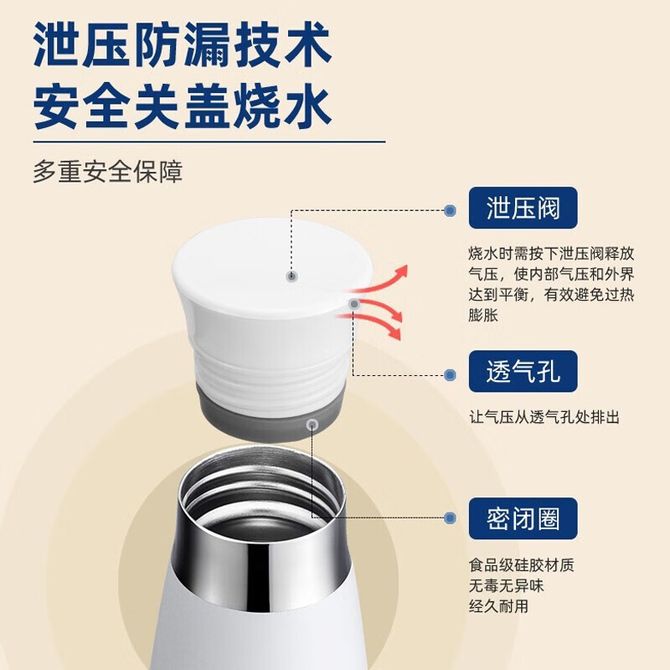 泄压防漏技术
安全关盖烧水

多重安全保障

泄压阀

烧水时需按下泄压阀释放气压，使内部气压和外界达到平衡，有效避免过热膨胀

透气孔

让气压从透气孔处排出

密闭圈

食品级硅胶材质
无毒无异味
经久耐用