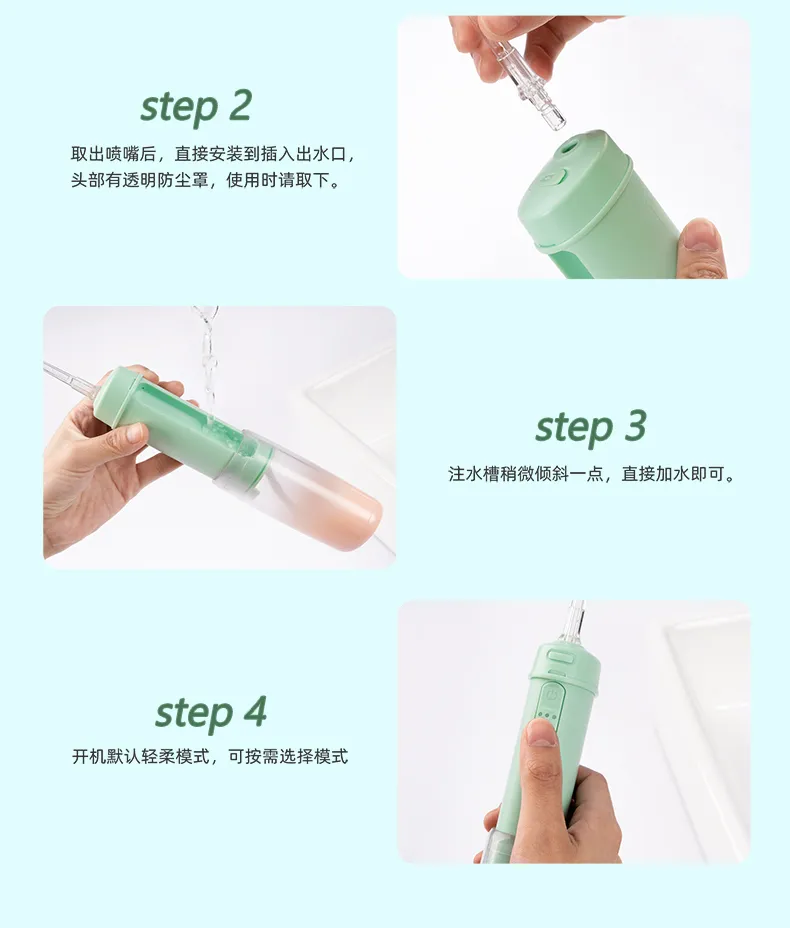 step 2

取出喷嘴后，直接安装到插入出水口，头部有透明防尘罩，使用时请取下。

step 3

注水槽稍微倾斜一点，直接加水即可。

step 4

开机默认轻柔模式，可按需选择模式