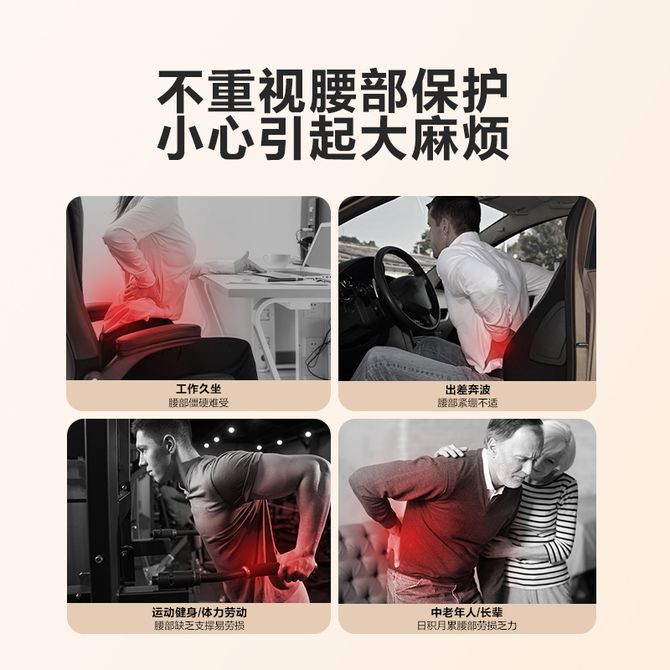 不重视腰部保护
小心引起大麻烦

工作久坐
腰部僵硬难受

出差奔波
腰部紧绷不适

运动健身/体力劳动
腰部缺乏支撑易劳损

中老年人/长辈
日积月累腰部劳损乏力