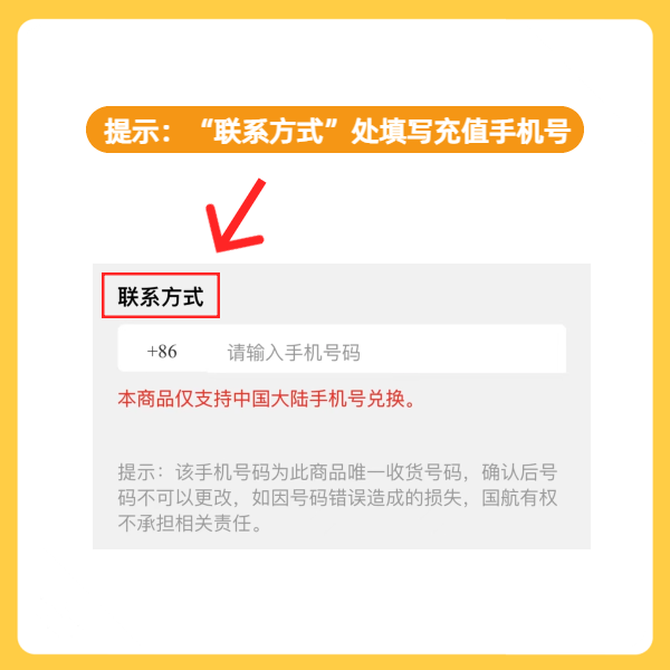 提示：“联系方式”处填写充值手机号

联系方式

+86 请输入手机号码

本商品仅支持中国大陆手机号兑换。

提示：该手机号码为此商品唯一收货号码，确认后号码不可以更改，如因号码错误造成的损失，国航有权不承担相关责任。