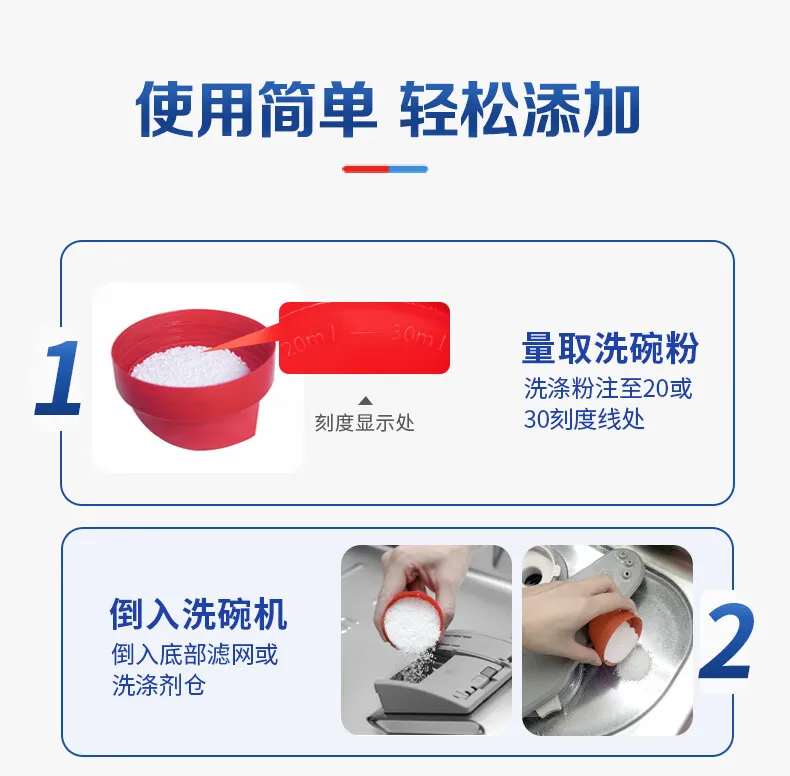 使用简单 轻松添加

1

20ml — 30ml

刻度显示处

量取洗碗粉

洗涤粉注至20或30刻度线处

倒入洗碗机

倒入底部滤网或洗涤剂仓

2