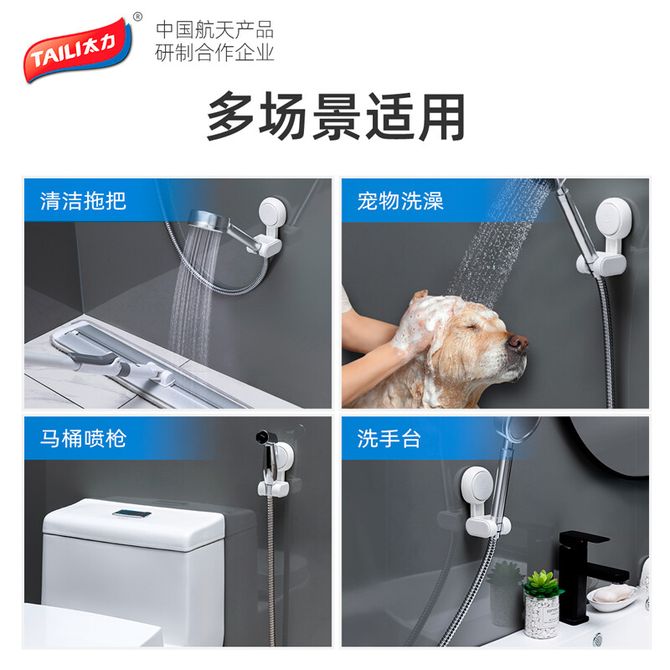 TAILI太力®

中国航天产品
研制合作企业

多场景适用

清洁拖把

宠物洗澡

马桶喷枪

洗手台