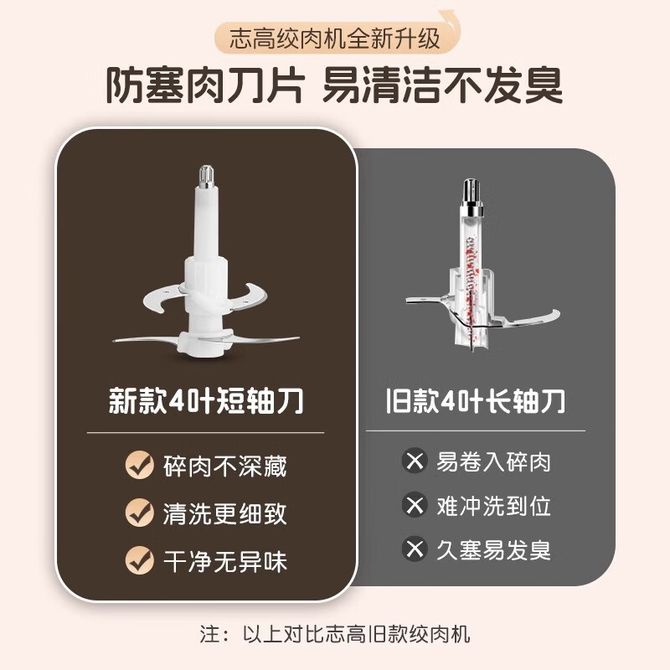 志高绞肉机全新升级

防塞肉刀片 易清洁不发臭

新款4叶短轴刀

碎肉不深藏

清洗更细致

干净无异味

旧款4叶长轴刀

易卷入碎肉

难冲洗到位

久塞易发臭

注：以上对比志高旧款绞肉机