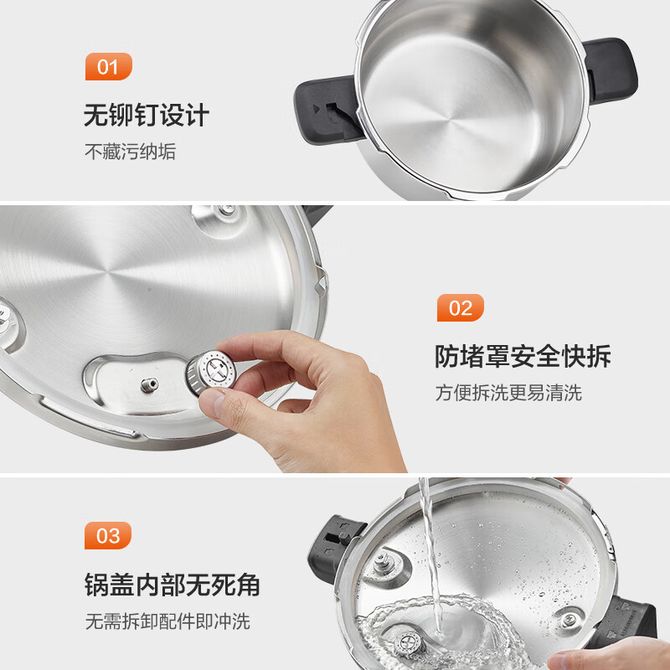 01

无铆钉设计

不藏污纳垢

02

防堵罩安全快拆

方便拆洗更易清洗

03

锅盖内部无死角

无需拆卸配件即冲洗