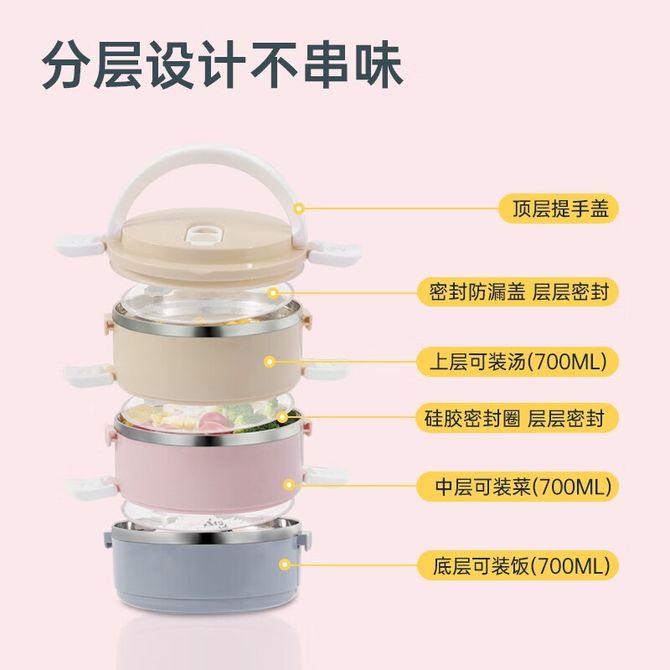 分层设计不串味

顶层提手盖

密封防漏盖 层层密封

上层可装汤(700ML)

硅胶密封圈 层层密封

中层可装菜(700ML)

底层可装饭(700ML)