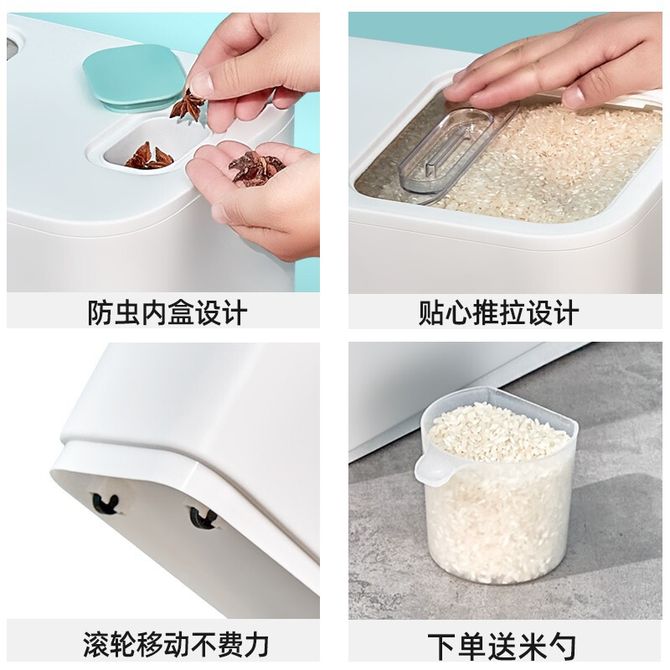 防虫内盒设计

贴心推拉设计

滚轮移动不费力

下单送米勺