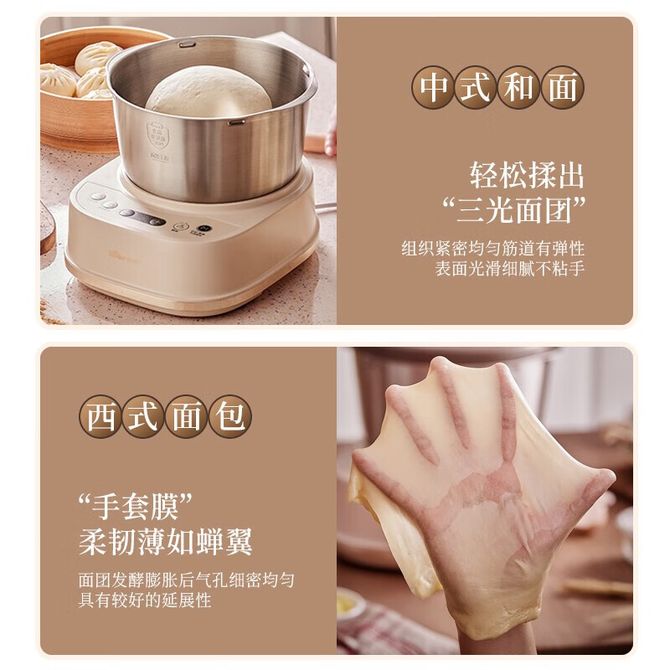 中式和面

轻松揉出
“三光面团”

组织紧密均匀筋道有弹性
表面光滑细腻不粘手

西式面包

“手套膜”
柔韧薄如蝉翼

面团发酵膨胀后气孔细密均匀
具有较好的延展性