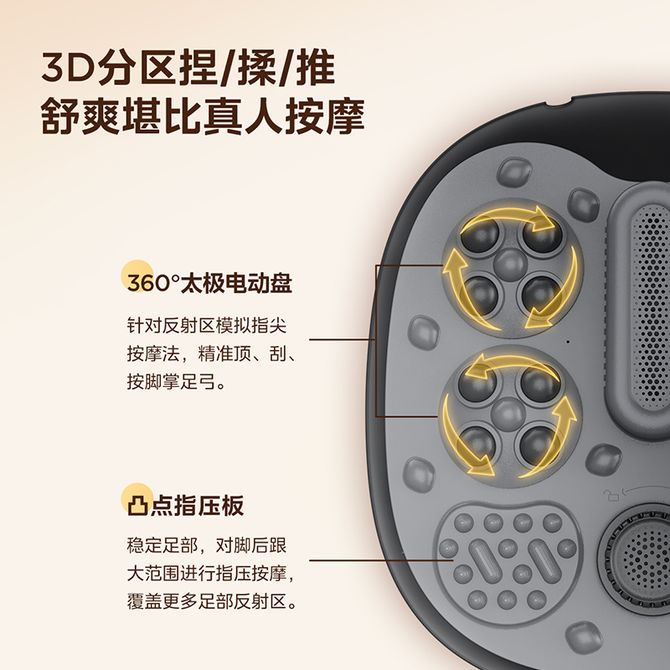 3D分区捏/揉/推
舒爽堪比真人按摩

360°太极电动盘

针对反射区模拟指尖按摩法，精准顶、刮、按脚掌足弓。

凸点指压板

稳定足部，对脚后跟大范围进行指压按摩，覆盖更多足部反射区。