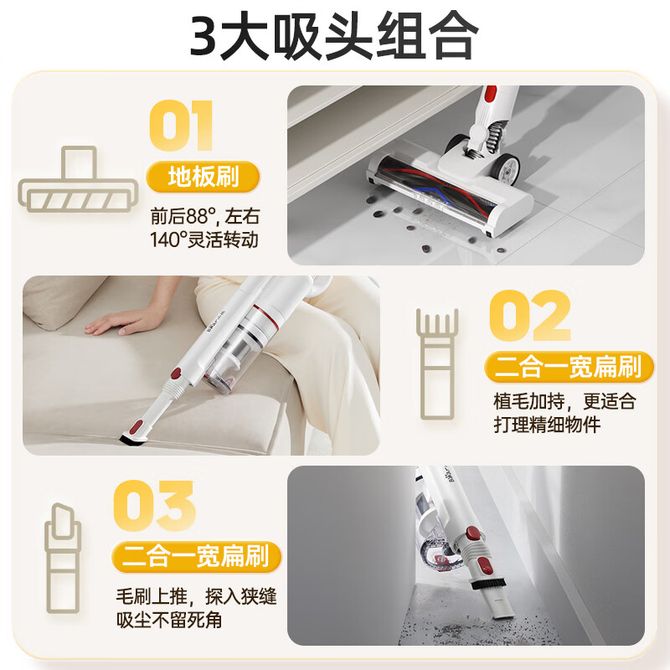 3大吸头组合

01

地板刷

前后88°, 左右140°灵活转动

02

二合一宽扁刷

植毛加持，更适合打理精细物件

03

二合一宽扁刷

毛刷上推，探入狭缝吸尘不留死角