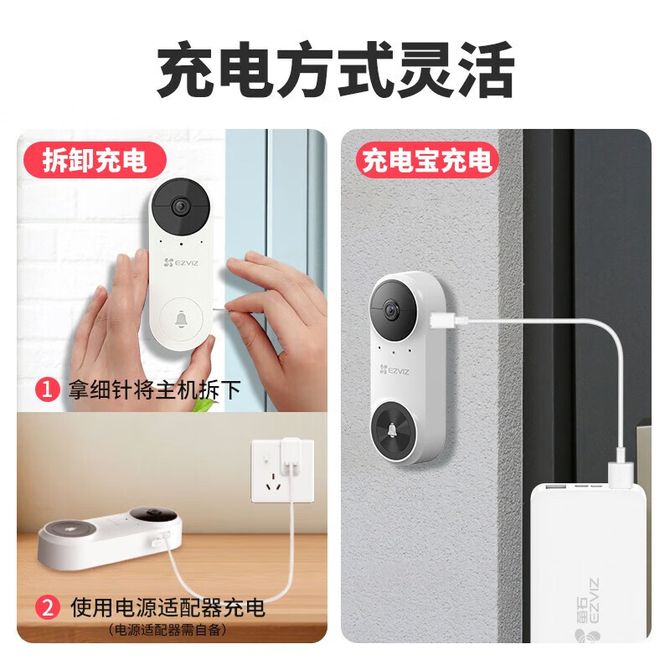 充电方式灵活

拆卸充电

EZVIZ

1 拿细针将主机拆下

2 使用电源适配器充电
（电源适配器需自备）

充电宝充电

EZVIZ

萤石 EZVIZ