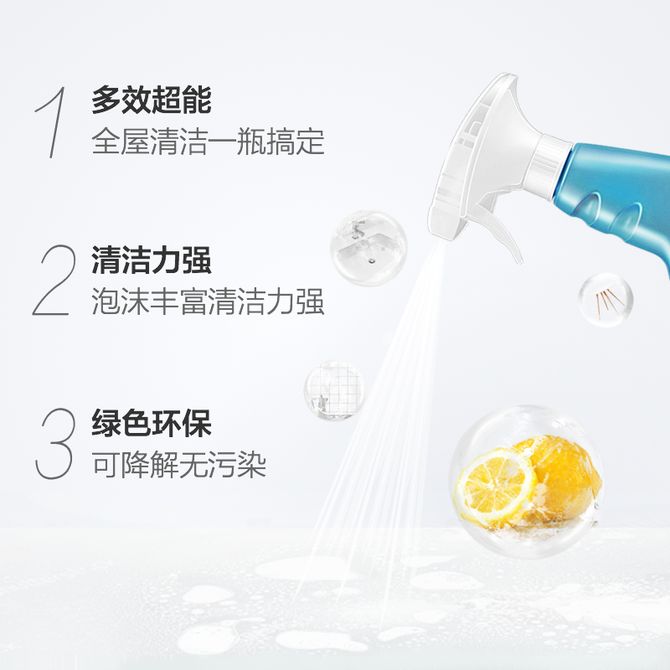 1 多效超能
全屋清洁一瓶搞定

2 清洁力强
泡沫丰富清洁力强

3 绿色环保
可降解无污染