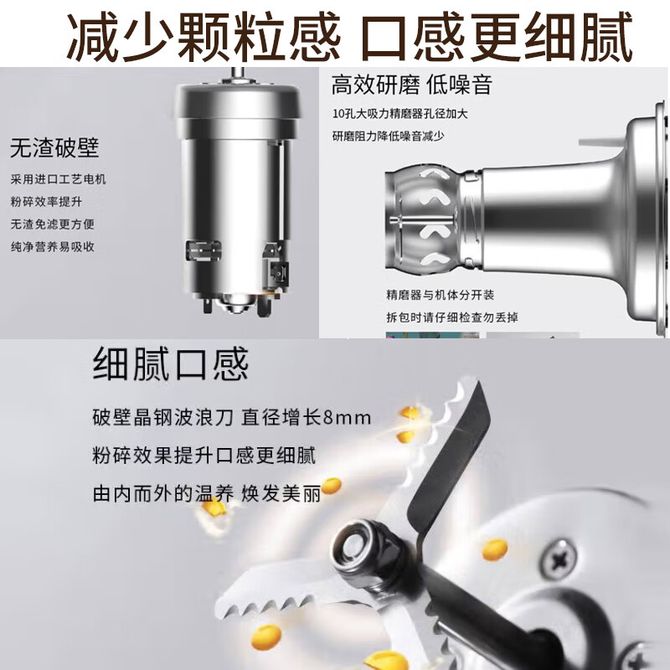 减少颗粒感 口感更细腻

无渣破壁

采用进口工艺电机
粉碎效率提升
无渣免滤更方便
纯净营养易吸收

高效研磨 低噪音

10孔大吸力精磨器孔径加大
研磨阻力降低噪音减少

精磨器与机体分开装
拆包时请仔细检查勿丢掉

细腻口感

破壁晶钢波浪刀 直径增长8mm
粉碎效果提升口感更细腻
由内而外的温养 焕发美丽