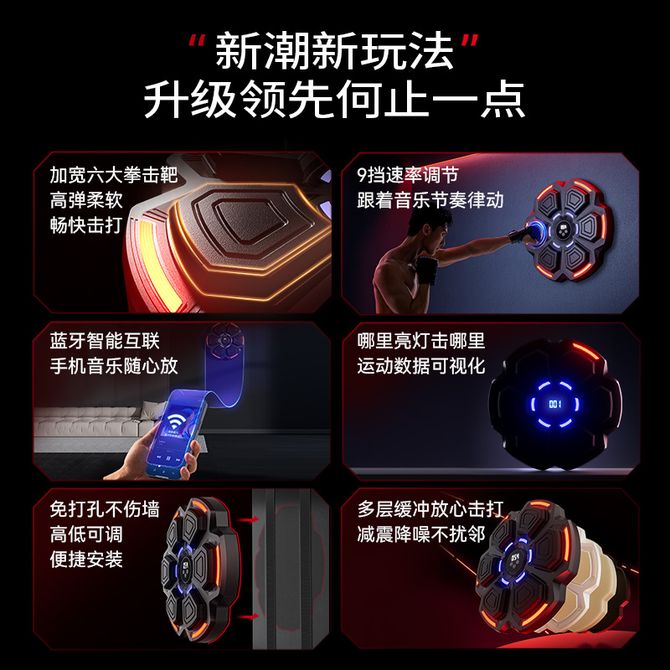 “新潮新玩法”
升级领先何止一点

加宽六大拳击靶
高弹柔软
畅快击打

9挡速率调节
跟着音乐节奏律动

蓝牙智能互联
手机音乐随心放

哪里亮灯击哪里
运动数据可视化

001

免打孔不伤墙
高低可调
便捷安装

多层缓冲放心击打
减震降噪不扰邻