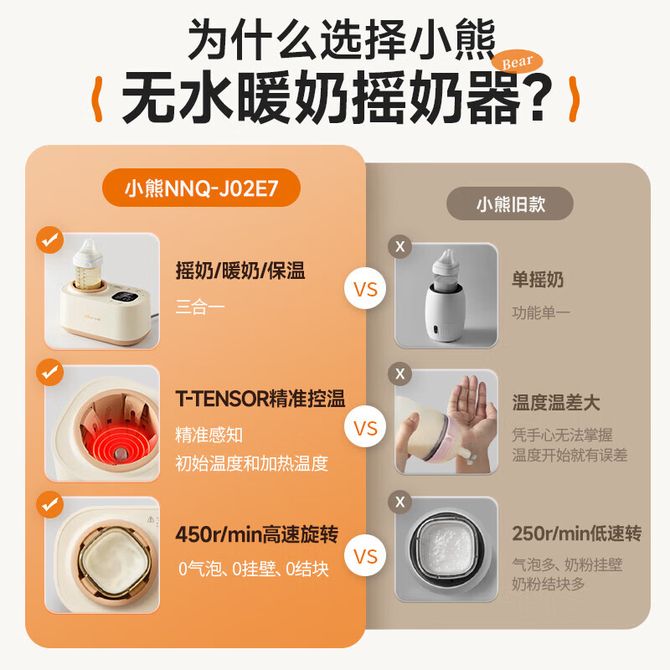 为什么选择小熊
Bear
无水暖奶摇奶器?

小熊NNQ-J02E7

摇奶/暖奶/保温
三合一

T-TENSOR精准控温
精准感知
初始温度和加热温度

450r/min高速旋转
0气泡、0挂壁、0结块

VS
VS
VS

小熊旧款

X
单摇奶
功能单一

X
温度温差大
凭手心无法掌握
温度开始就有误差

X
250r/min低速转
气泡多、奶粉挂壁
奶粉结块多