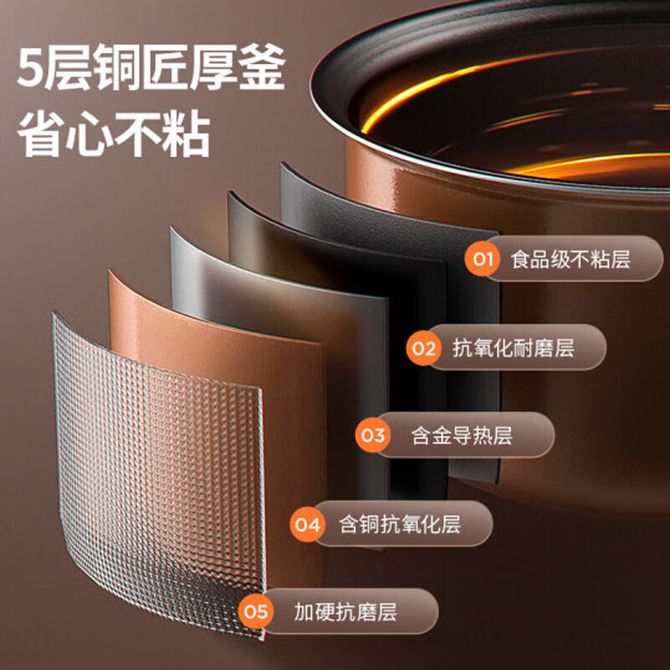 5层铜匠厚釜
省心不粘

01 食品级不粘层

02 抗氧化耐磨层

03 含金导热层

04 含铜抗氧化层

05 加硬抗磨层