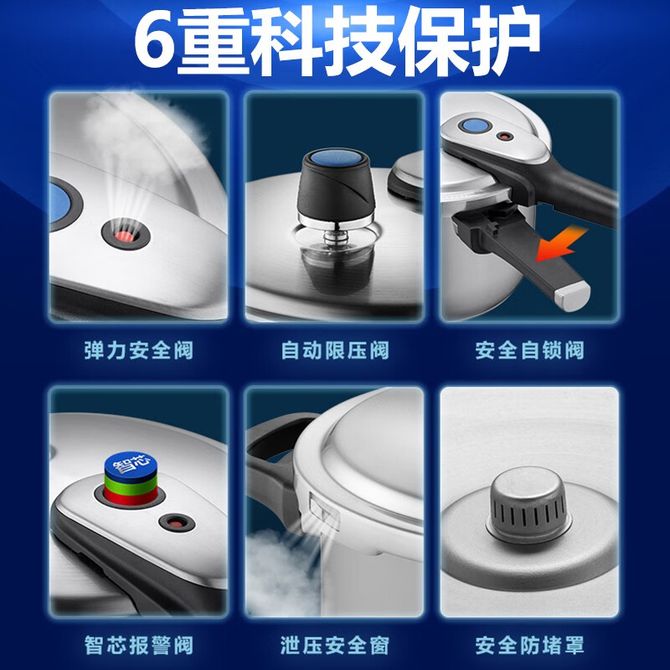 6重科技保护

弹力安全阀

自动限压阀

安全自锁阀

智芯

智芯报警阀

泄压安全窗

安全防堵罩