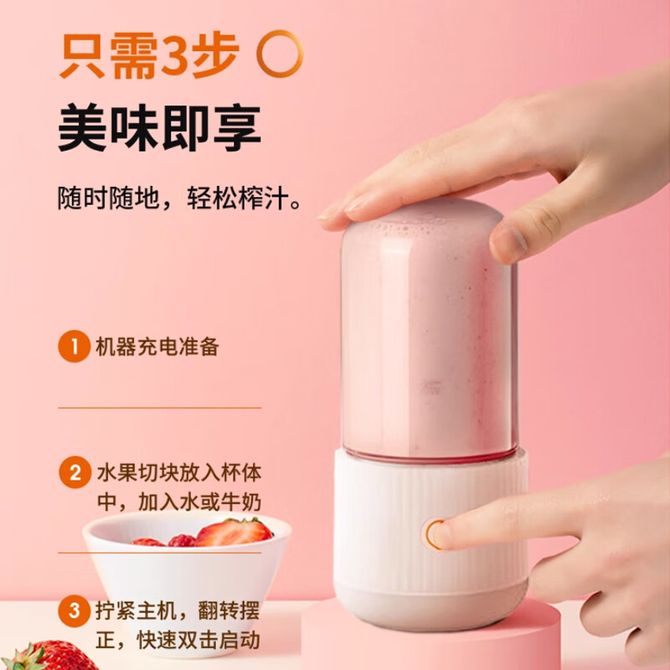 只需3步

美味即享

随时随地，轻松榨汁。

1 机器充电准备

2 水果切块放入杯体中，加入水或牛奶

3 拧紧主机，翻转摆正，快速双击启动