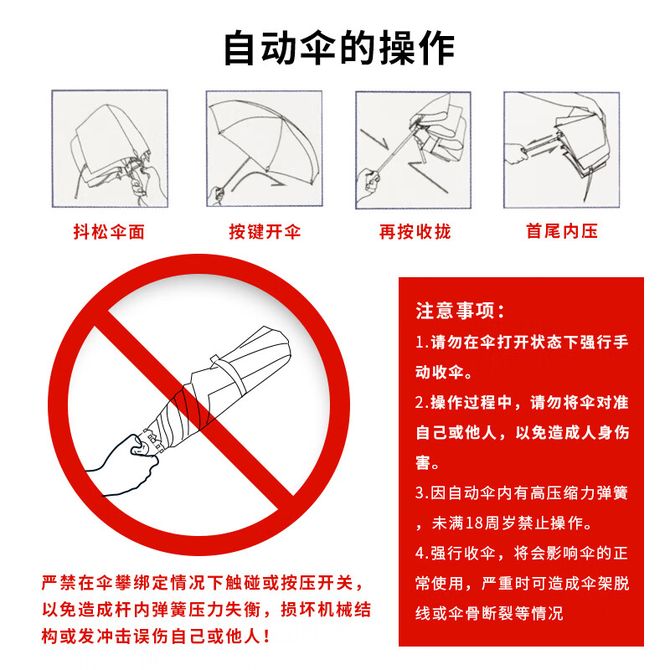 自动伞的操作

抖松伞面

按键开伞

再按收拢

首尾内压

严禁在伞攀绑定情况下触碰或按压开关，以免造成杆内弹簧压力失衡，损坏机械结构或发冲击误伤自己或他人！

注意事项：

1.请勿在伞打开状态下强行手动收伞。

2.操作过程中，请勿将伞对准自己或他人，以免造成人身伤害。

3.因自动伞内有高压缩力弹簧，未满18周岁禁止操作。

4.强行收伞，将会影响伞的正常使用，严重时可造成伞架脱线或伞骨断裂等情况