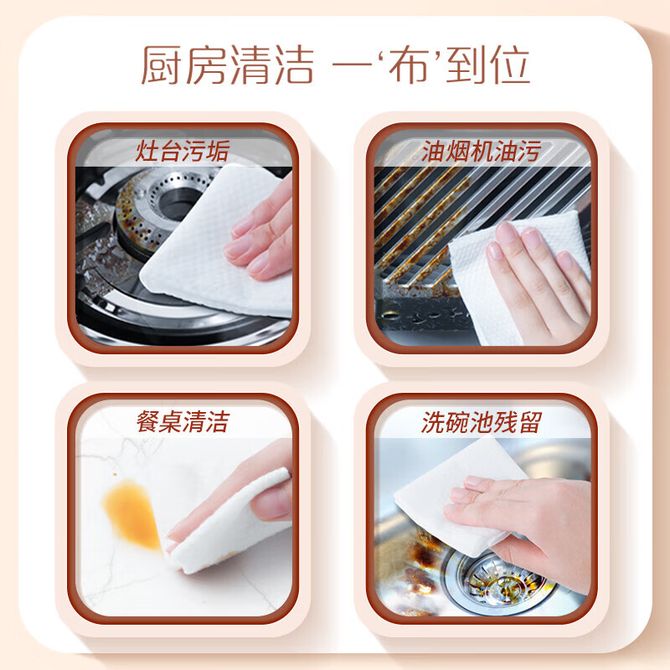 厨房清洁 一‘布’到位

灶台污垢

油烟机油污

餐桌清洁

洗碗池残留