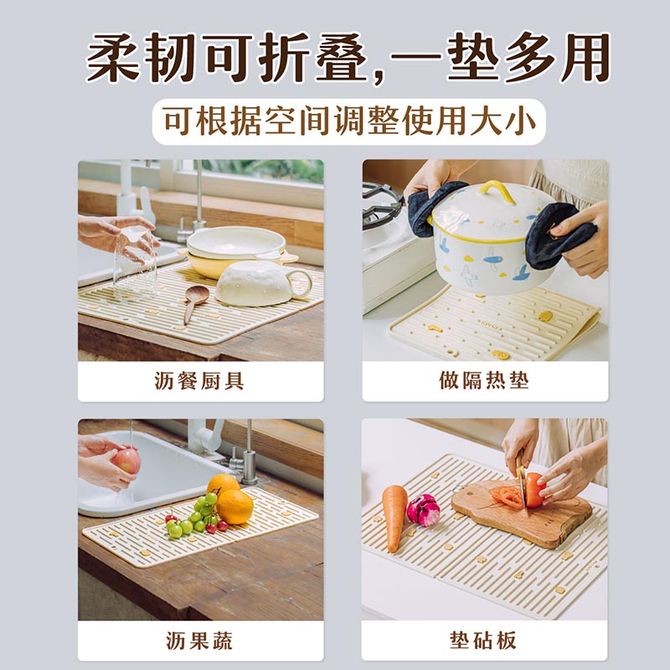 柔韧可折叠,一垫多用

可根据空间调整使用大小

沥餐厨具

做隔热垫

沥果蔬

垫砧板