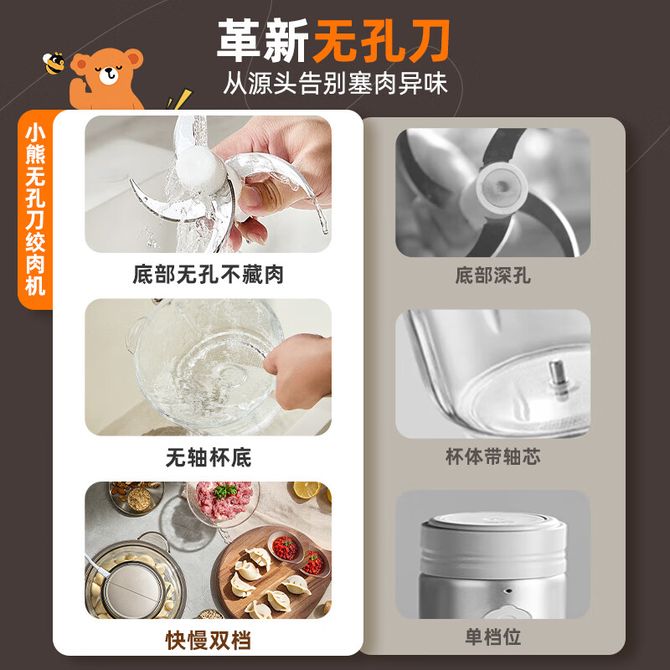 革新无孔刀
从源头告别塞肉异味

小熊无孔刀绞肉机

底部无孔不藏肉

无轴杯底

快慢双档

底部深孔

杯体带轴芯

单档位