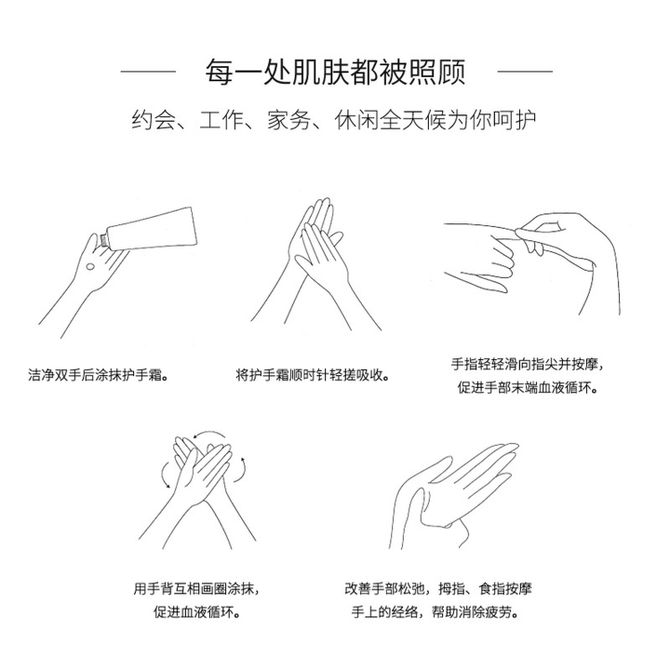 每一处肌肤都被照顾

约会、工作、家务、休闲全天候为你呵护

洁净双手后涂抹护手霜。

将护手霜顺时针轻搓吸收。

手指轻轻滑向指尖并按摩，促进手部末端血液循环。

用手背互相画圈涂抹，促进血液循环。

改善手部松弛，拇指、食指按摩手上的经络，帮助消除疲劳。