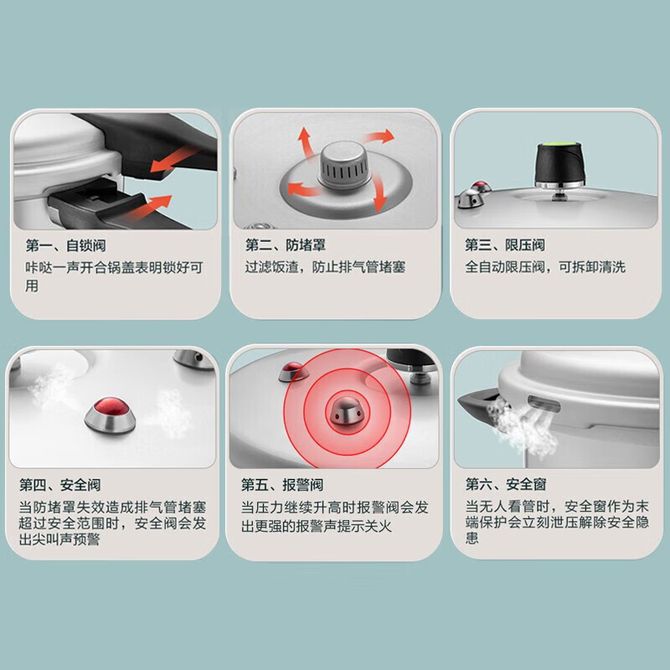 第一、自锁阀
咔哒一声开合锅盖表明锁好可用

第二、防堵罩
过滤饭渣，防止排气管堵塞

第三、限压阀
全自动限压阀，可拆卸清洗

第四、安全阀
当防堵罩失效造成排气管堵塞超过安全范围时，安全阀会发出尖叫声预警

第五、报警阀
当压力继续升高时报警阀会发出更强的报警声提示关火

第六、安全窗
当无人看管时，安全窗作为末端保护会立刻泄压解除安全隐患