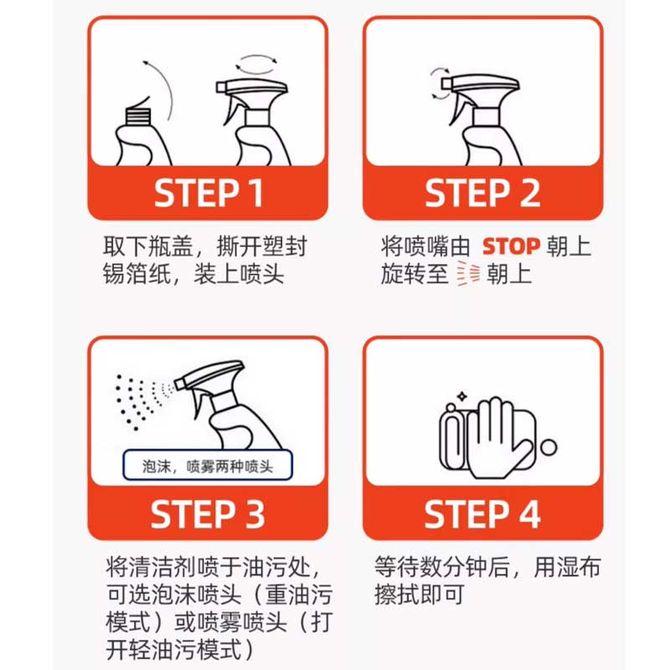 STEP 1

取下瓶盖，撕开塑封锡箔纸，装上喷头

STEP 2

将喷嘴由 STOP 朝上旋转至 朝上

泡沫，喷雾两种喷头

STEP 3

将清洁剂喷于油污处，可选泡沫喷头（重油污模式）或喷雾喷头（打开轻油污模式）

STEP 4

等待数分钟后，用湿布擦拭即可