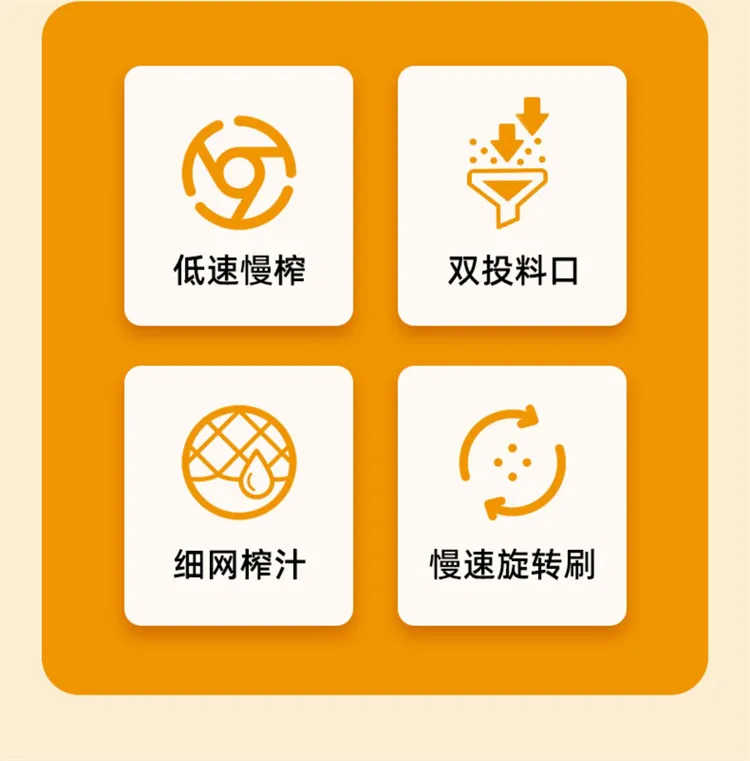 低速慢榨

双投料口

细网榨汁

慢速旋转刷