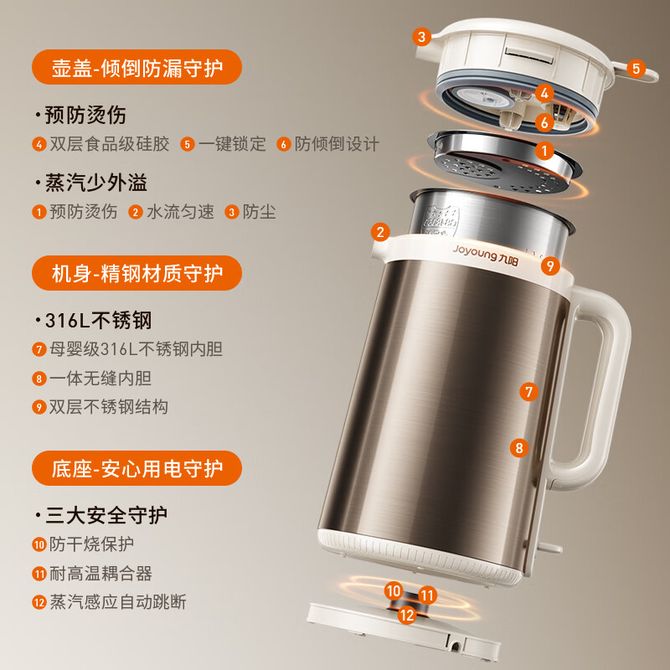 壶盖-倾倒防漏守护

·预防烫伤

4 双层食品级硅胶 5 一键锁定 6 防倾倒设计

·蒸汽少外溢

1 预防烫伤 2 水流匀速 3 防尘

机身-精钢材质守护

·316L不锈钢

7 母婴级316L不锈钢内胆

8 一体无缝内胆

9 双层不锈钢结构

底座-安心用电守护

·三大安全守护

10 防干烧保护

11 耐高温耦合器

12 蒸汽感应自动跳断

3
5
4
6
1
2
Joyoung 九阳
9
7
8
10
11
12