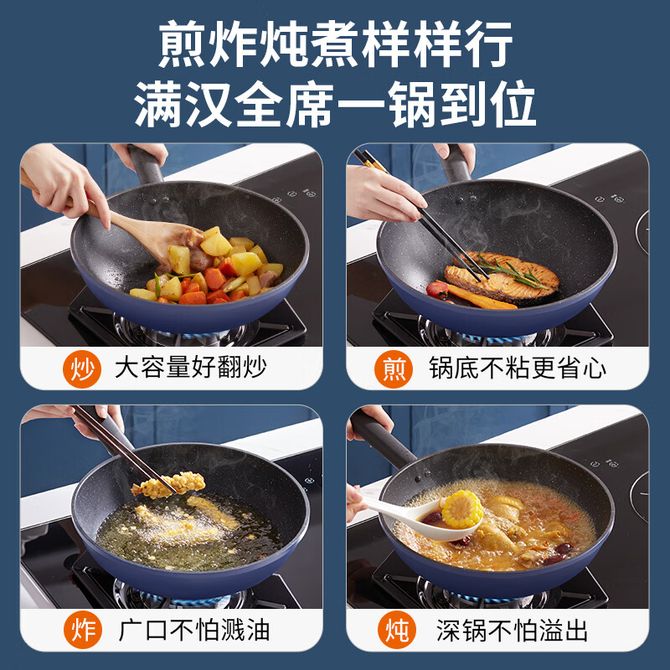 煎炸炖煮样样行
满汉全席一锅到位

炒 大容量好翻炒

煎 锅底不粘更省心

炸 广口不怕溅油

炖 深锅不怕溢出