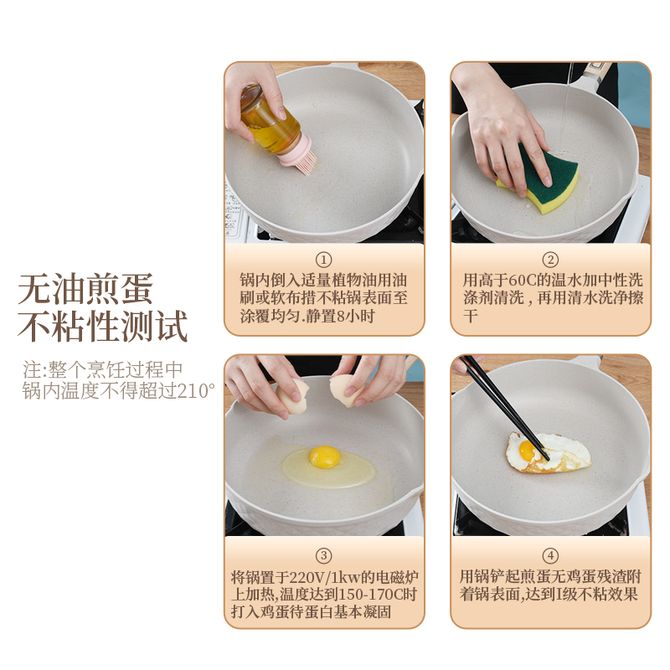 无油煎蛋
不粘性测试

注:整个烹饪过程中
锅内温度不得超过210°

①
锅内倒入适量植物油用油刷或软布措不粘锅表面至涂覆均匀.静置8小时

②
用高于60C的温水加中性洗涤剂清洗，再用清水洗净擦干

③
将锅置于220V/1kw的电磁炉上加热,温度达到150-170C时打入鸡蛋待蛋白基本凝固

④
用锅铲起煎蛋无鸡蛋残渣附着锅表面,达到I级不粘效果