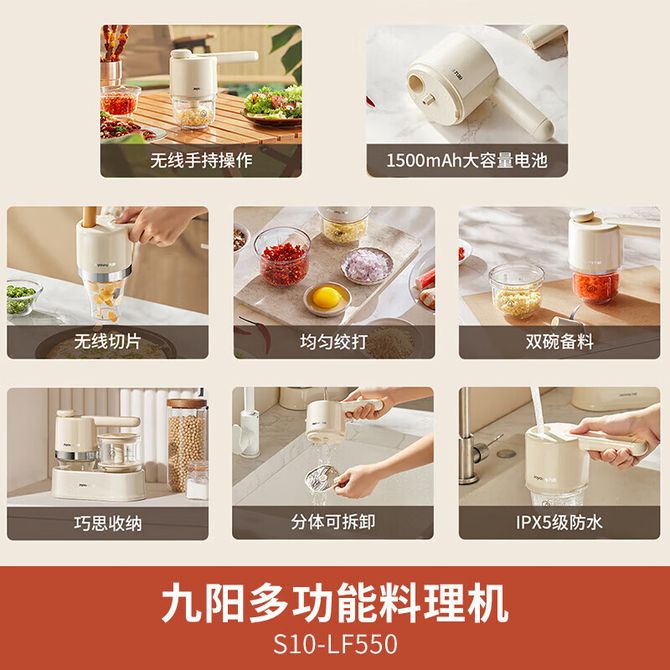 无线手持操作

1500mAh大容量电池

无线切片

均匀绞打

双碗备料

巧思收纳

分体可拆卸

IPX5级防水

九阳多功能料理机
S10-LF550