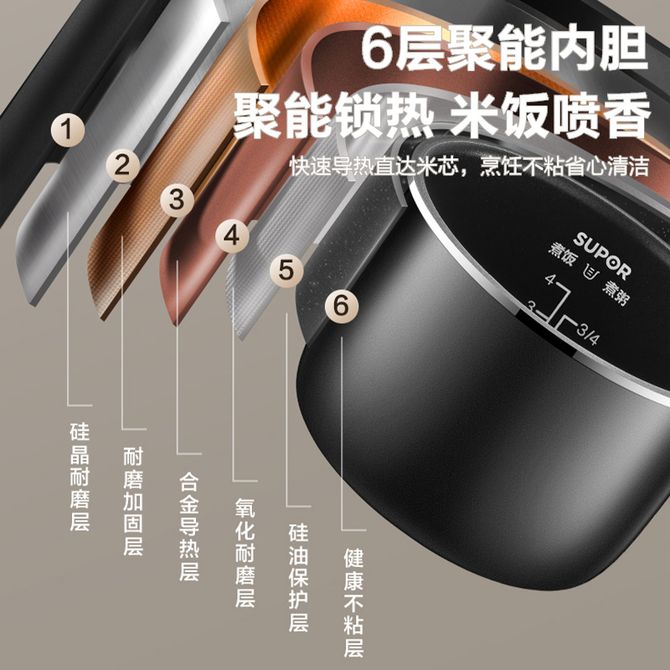 6层聚能内胆
聚能锁热 米饭喷香
快速导热直达米芯，烹饪不粘省心清洁

1
2
3
4
5
6

SUPOR
煮饭 煮粥
4
3
3/4

硅晶耐磨层

耐磨加固层

合金导热层

氧化耐磨层

硅油保护层

健康不粘层