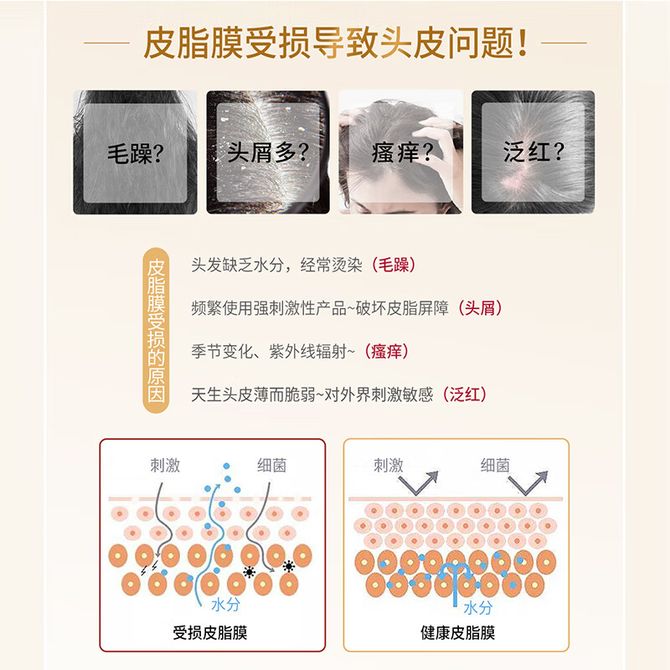 皮脂膜受损导致头皮问题！

毛躁？

头屑多？

瘙痒？

泛红？

皮脂膜受损的原因

头发缺乏水分，经常烫染（毛躁）

频繁使用强刺激性产品~破坏皮脂屏障（头屑）

季节变化、紫外线辐射~（瘙痒）

天生头皮薄而脆弱~对外界刺激敏感（泛红）

刺激

细菌

水分

受损皮脂膜

刺激

细菌

水分

健康皮脂膜