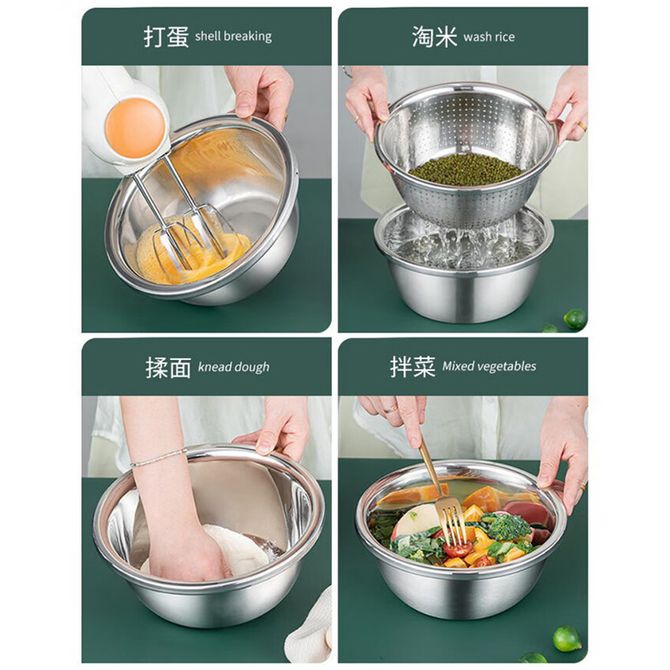 打蛋 shell breaking

淘米 wash rice

揉面 knead dough

拌菜 Mixed vegetables