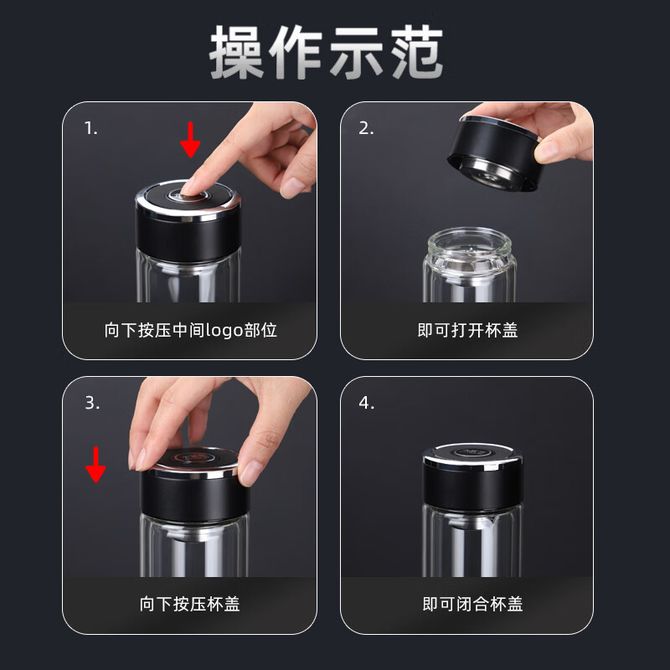 操作示范

1.

向下按压中间logo部位

2.

即可打开杯盖

3.

向下按压杯盖

4.

即可闭合杯盖