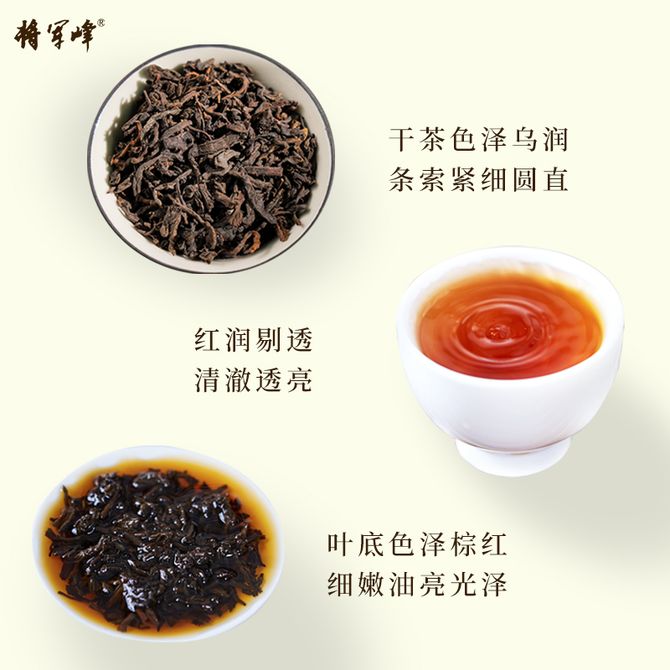 将军峰®

干茶色泽乌润
条索紧细圆直

红润剔透
清澈透亮

叶底色泽棕红
细嫩油亮光泽