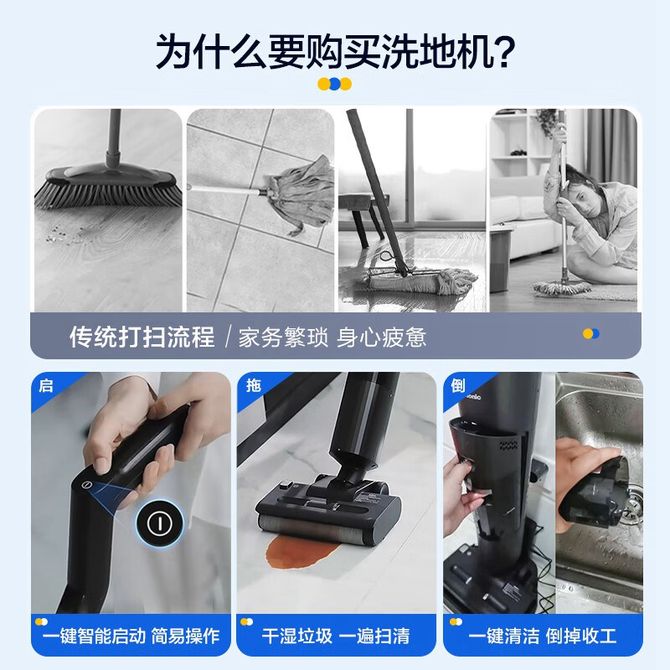 为什么要购买洗地机?

传统打扫流程 / 家务繁琐 身心疲惫

启

一键智能启动 简易操作

拖

干湿垃圾 一遍扫清

倒

一键清洁 倒掉收工