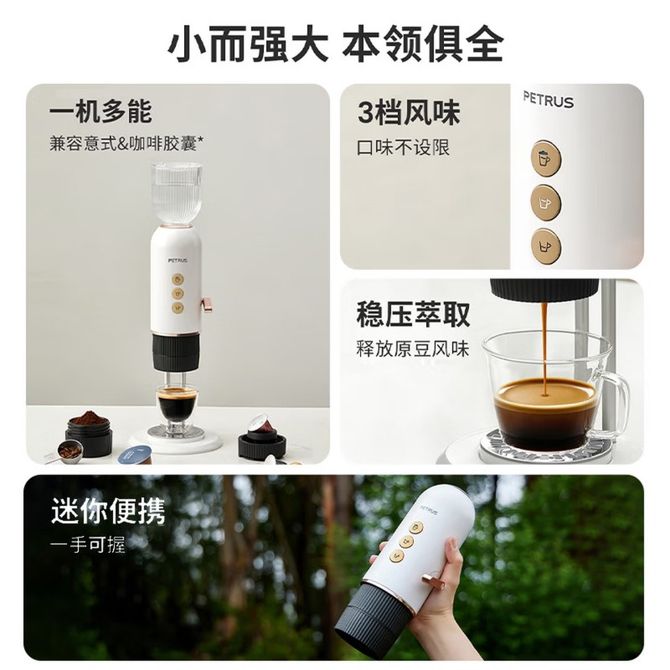 小而强大 本领俱全

一机多能
兼容意式&咖啡胶囊*

PETRUS

3档风味
口味不设限

PETRUS

稳压萃取
释放原豆风味

迷你便携
一手可握

PETRUS