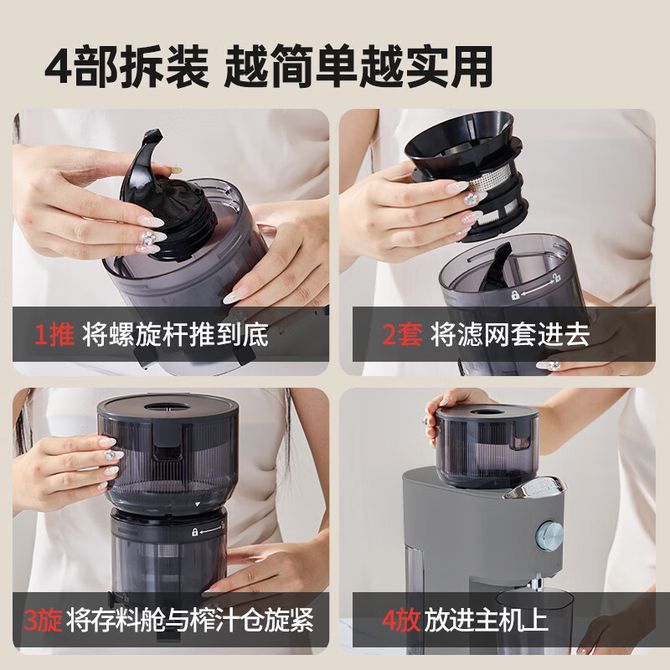 4部拆装 越简单越实用

1推 将螺旋杆推到底

2套 将滤网套进去

3旋 将存料舱与榨汁仓旋紧

4放 放进主机上