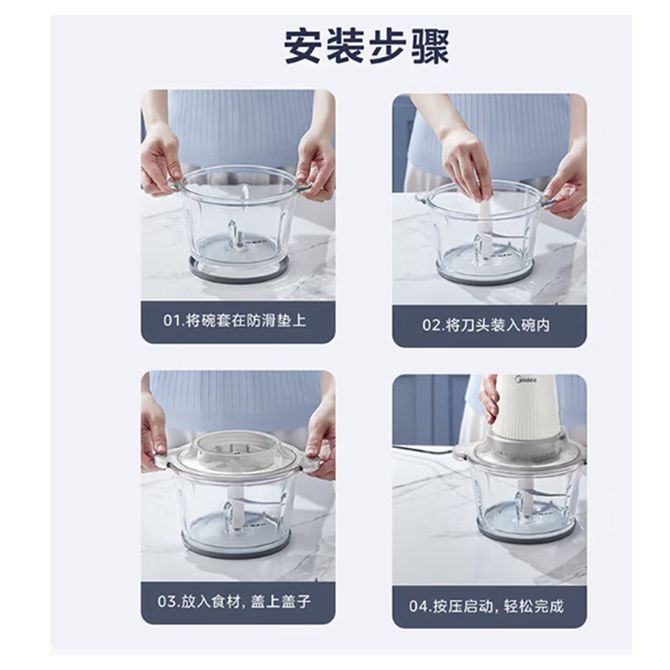 安装步骤

01.将碗套在防滑垫上

02.将刀头装入碗内

03.放入食材，盖上盖子

Midea

04.按压启动，轻松完成