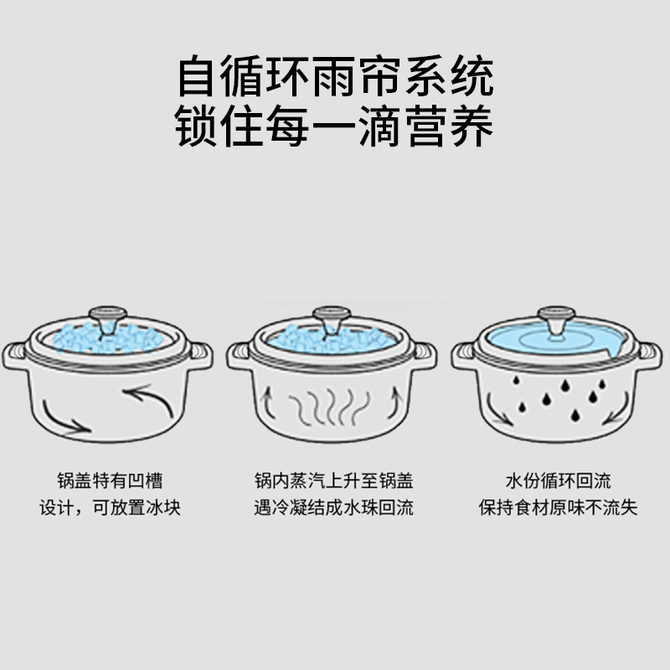 自循环雨帘系统
锁住每一滴营养

锅盖特有凹槽
设计，可放置冰块

锅内蒸汽上升至锅盖
遇冷凝结成水珠回流

水份循环回流
保持食材原味不流失