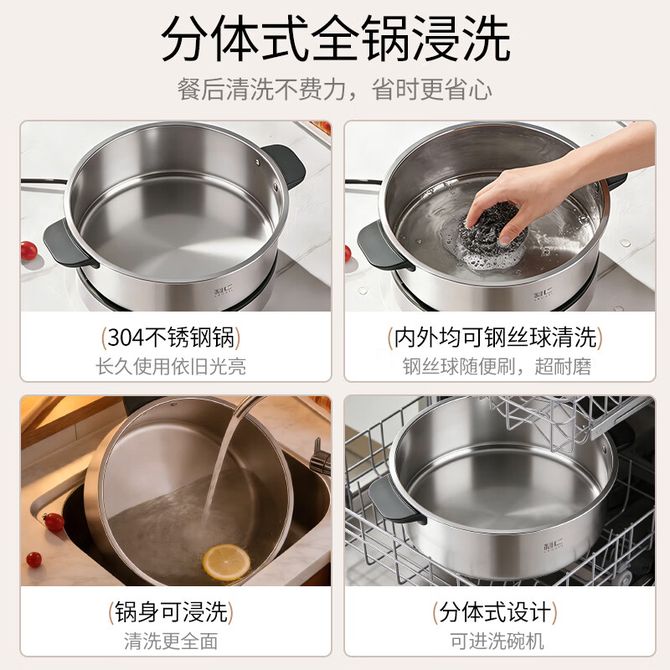 分体式全锅浸洗
餐后清洗不费力，省时更省心

(304不锈钢锅)
长久使用依旧光亮

(内外均可钢丝球清洗)
钢丝球随便刷，超耐磨

(锅身可浸洗)
清洗更全面

(分体式设计)
可进洗碗机