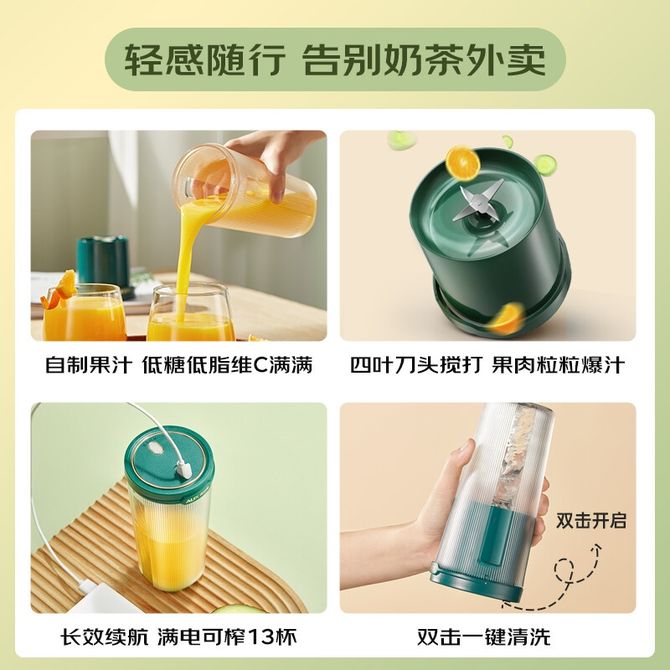 轻感随行 告别奶茶外卖

自制果汁 低糖低脂维C满满

四叶刀头搅打 果肉粒粒爆汁

长效续航 满电可榨13杯

双击开启

双击一键清洗