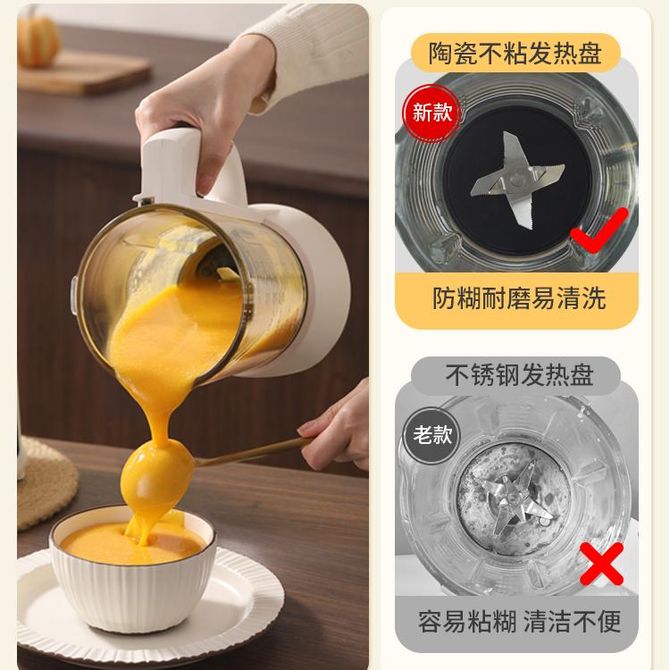 陶瓷不粘发热盘

新款

防糊耐磨易清洗

不锈钢发热盘

老款

容易粘糊 清洁不便